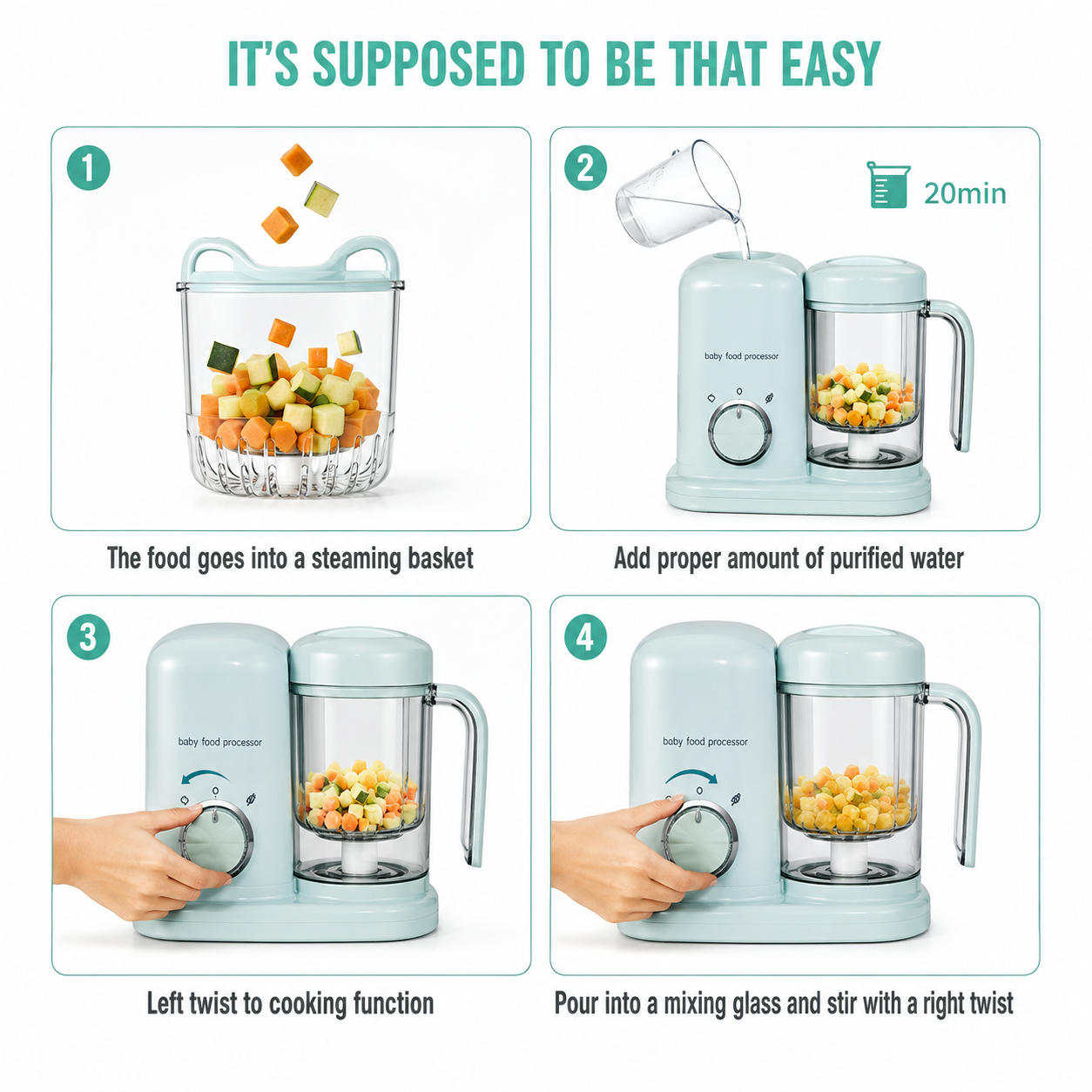 IT'S SUPPOSED TO BE THAT EASY

1

The food goes into a steaming basket

2

20min

baby food processor

0

Add proper amount of purified water

3

baby food processor

0

Left twist to cooking function

4

baby food processor

0

Pour into a mixing glass and stir with a right twist